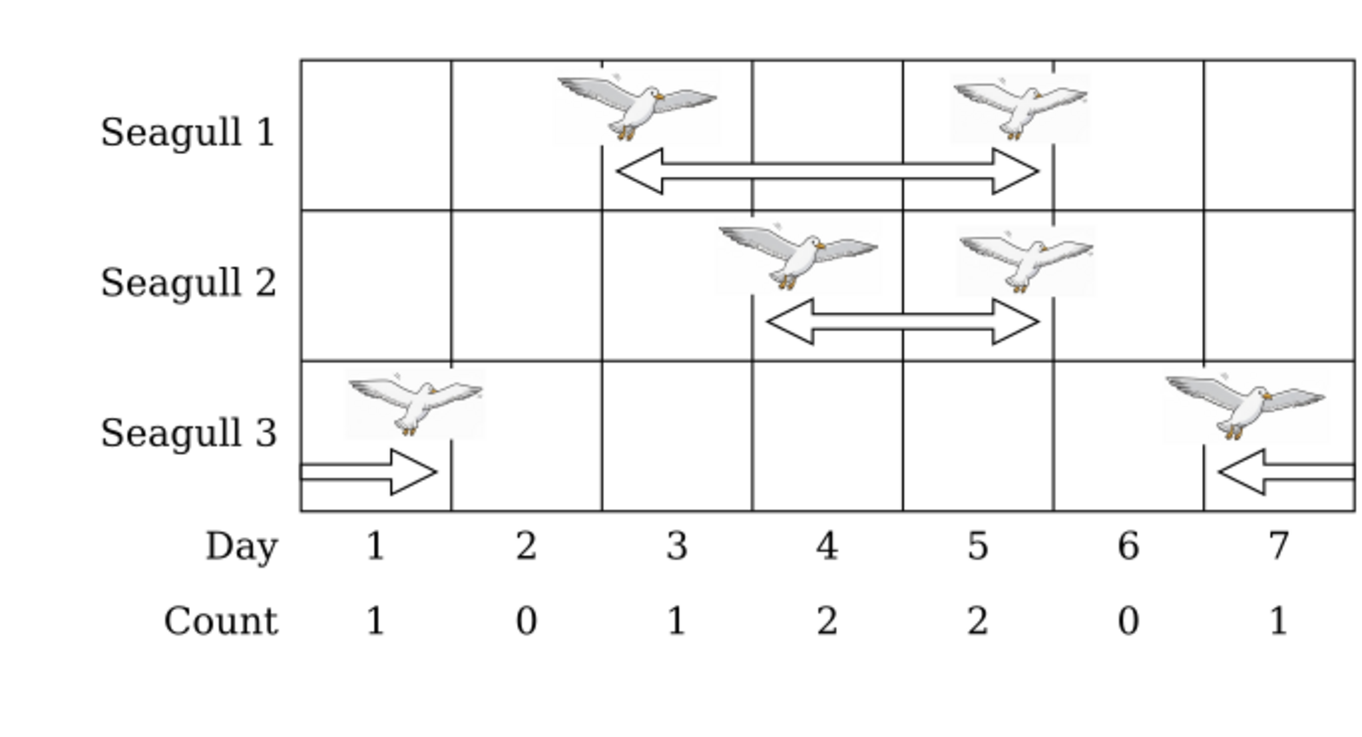 Seagull 1

Seagull 2

Seagull 3

| Day | 1 | 2 | 3 | 4 | 5 | 6 | 7 |
|---|---|---|---|---|---|---|---|
| Count | 1 | 0 | 1 | 2 | 2 | 0 | 1 |